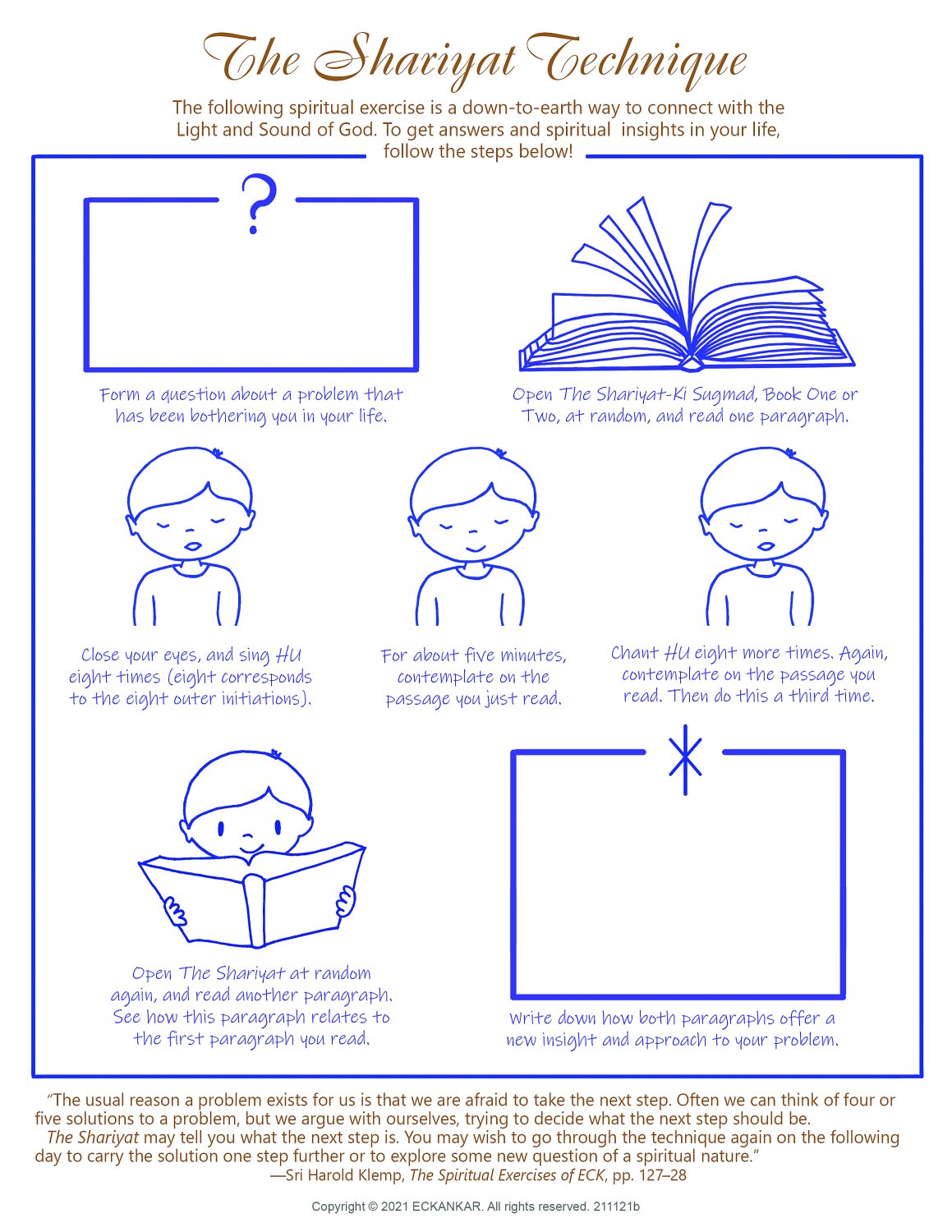 The Shariyat Technique

The following spiritual exercise is a down-to-earth way to connect with the Light and Sound of God. To get answers and spiritual insights in your life, follow the steps below!

?

Form a question about a problem that has been bothering you in your life.

Open The Shariyat-Ki Sugmad, Book One or Two, at random, and read one paragraph.

Close your eyes, and sing HU eight times (eight corresponds to the eight outer initiations).

For about five minutes, contemplate on the passage you just read.

Chant HU eight more times. Again, contemplate on the passage you read. Then do this a third time.

Open The Shariyat at random again, and read another paragraph. See how this paragraph relates to the first paragraph you read.

Write down how both paragraphs offer a new insight and approach to your problem.

"The usual reason a problem exists for us is that we are afraid to take the next step. Often we can think of four or five solutions to a problem, but we argue with ourselves, trying to decide what the next step should be.

The Shariyat may tell you what the next step is. You may wish to go through the technique again on the following day to carry the solution one step further or to explore some new question of a spiritual nature."

—Sri Harold Klemp, The Spiritual Exercises of ECK, pp. 127–28

Copyright © 2021 ECKANKAR. All rights reserved. 211121b